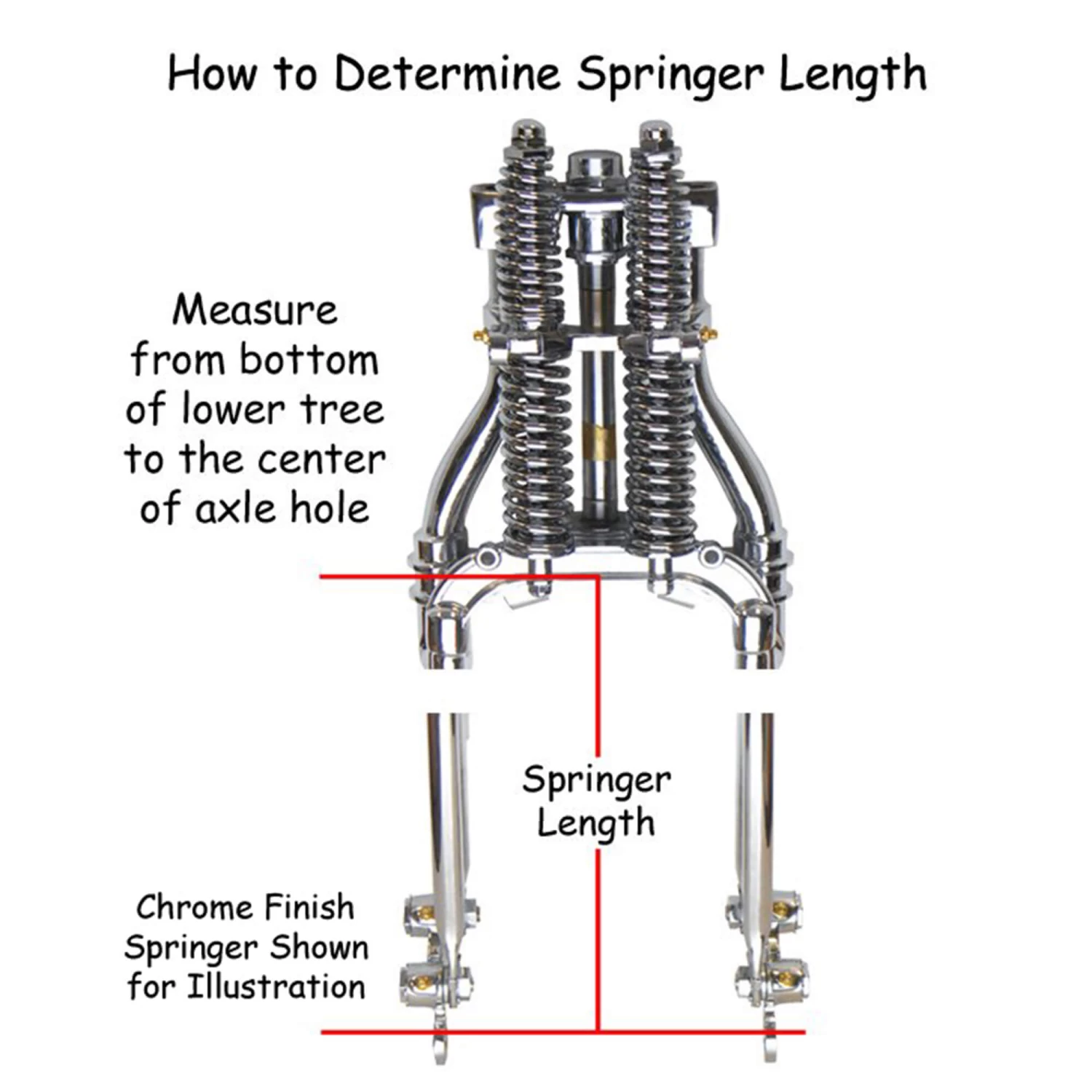 How to Determine Springer Length

Measure from bottom of lower tree to the center of axle hole

Springer Length

Chrome Finish Springer Shown for Illustration